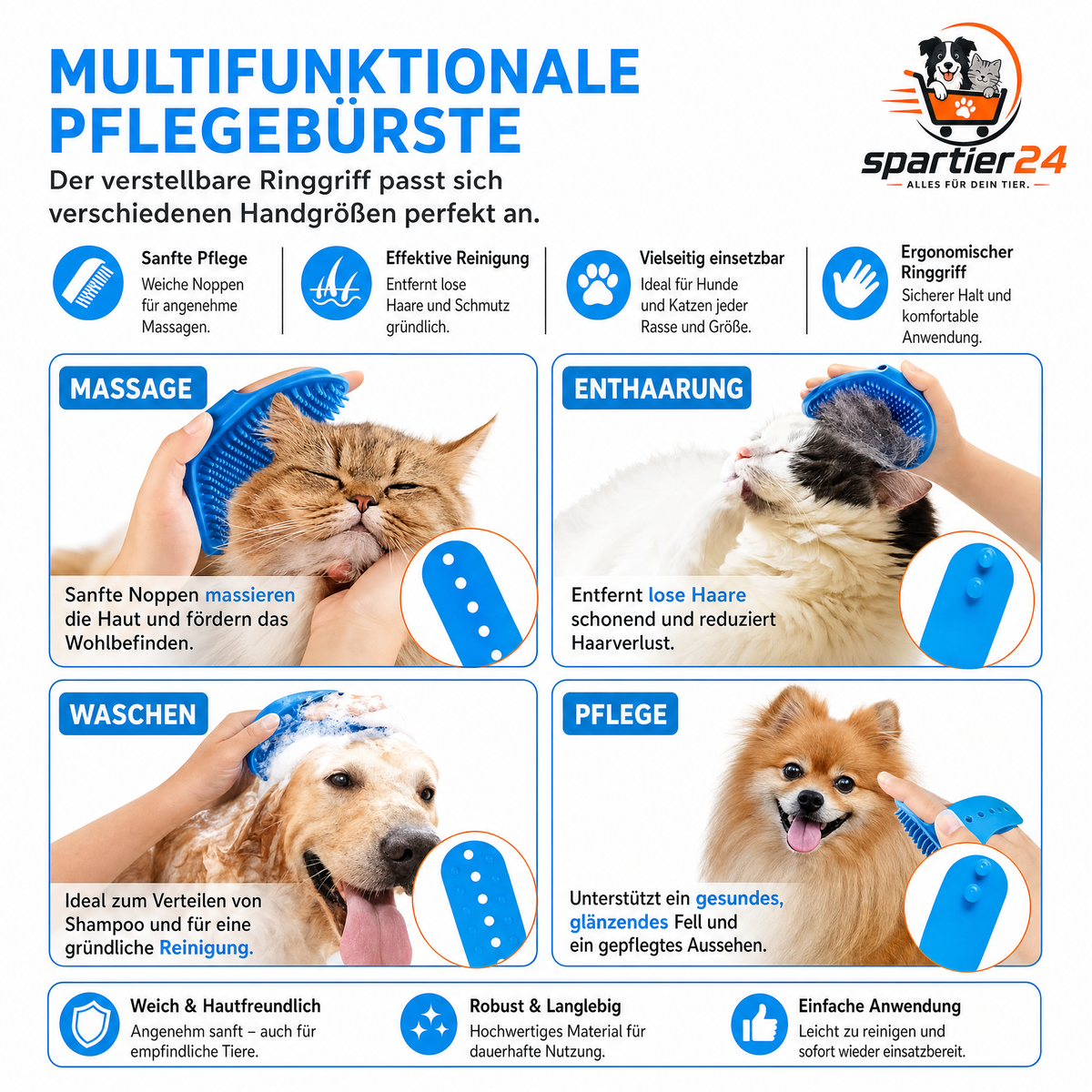 MULTIFUNKTIONALE PFLEGEBÜRSTE

Der verstellbare Ringgriff passt sich verschiedenen Handgrößen perfekt an.

spartier24
ALLES FÜR DEIN TIER.

Sanfte Pflege
Weiche Noppen für angenehme Massagen.

Effektive Reinigung
Entfernt lose Haare und Schmutz gründlich.

Vielseitig einsetzbar
Ideal für Hunde und Katzen jeder Rasse und Größe.

Ergonomischer Ringgriff
Sicherer Halt und komfortable Anwendung.

MASSAGE

Sanfte Noppen massieren die Haut und fördern das Wohlbefinden.

ENTHAARUNG

Entfernt lose Haare schonend und reduziert Haarverlust.

WASCHEN

Ideal zum Verteilen von Shampoo und für eine gründliche Reinigung.

PFLEGE

Unterstützt ein gesundes, glänzendes Fell und ein gepflegtes Aussehen.

Weich & Hautfreundlich
Angenehm sanft – auch für empfindliche Tiere.

Robust & Langlebig
Hochwertiges Material für dauerhafte Nutzung.

Einfache Anwendung
Leicht zu reinigen und sofort wieder einsatzbereit.